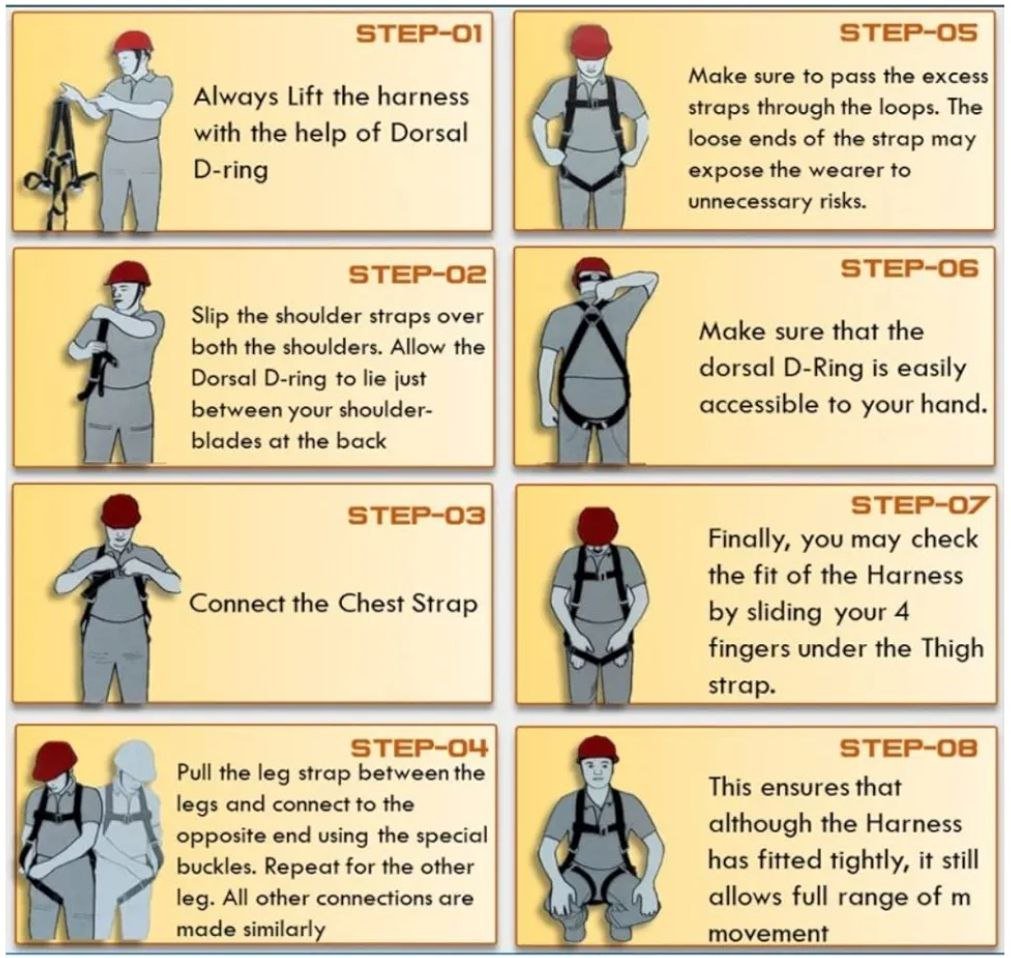 STEP-01
Always Lift the harness with the help of Dorsal D-ring

STEP-02
Slip the shoulder straps over both the shoulders. Allow the Dorsal D-ring to lie just between your shoulder-blades at the back

STEP-03
Connect the Chest Strap

STEP-04
Pull the leg strap between the legs and connect to the opposite end using the special buckles. Repeat for the other leg. All other connections are made similarly

STEP-05
Make sure to pass the excess straps through the loops. The loose ends of the strap may expose the wearer to unnecessary risks.

STEP-06
Make sure that the dorsal D-Ring is easily accessible to your hand.

STEP-07
Finally, you may check the fit of the Harness by sliding your 4 fingers under the Thigh strap.

STEP-08
This ensures that although the Harness has fitted tightly, it still allows full range of m movement