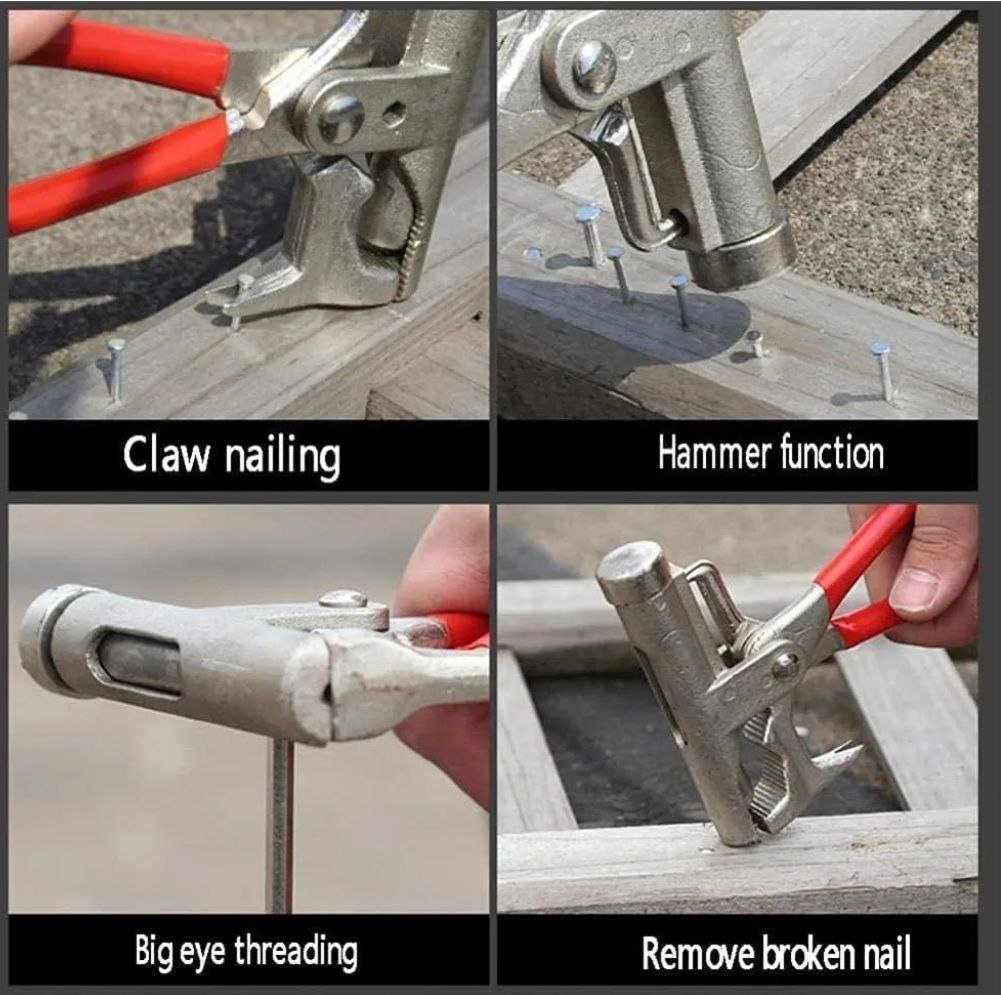 Claw nailing

Hammer function

Big eye threading

Remove broken nail