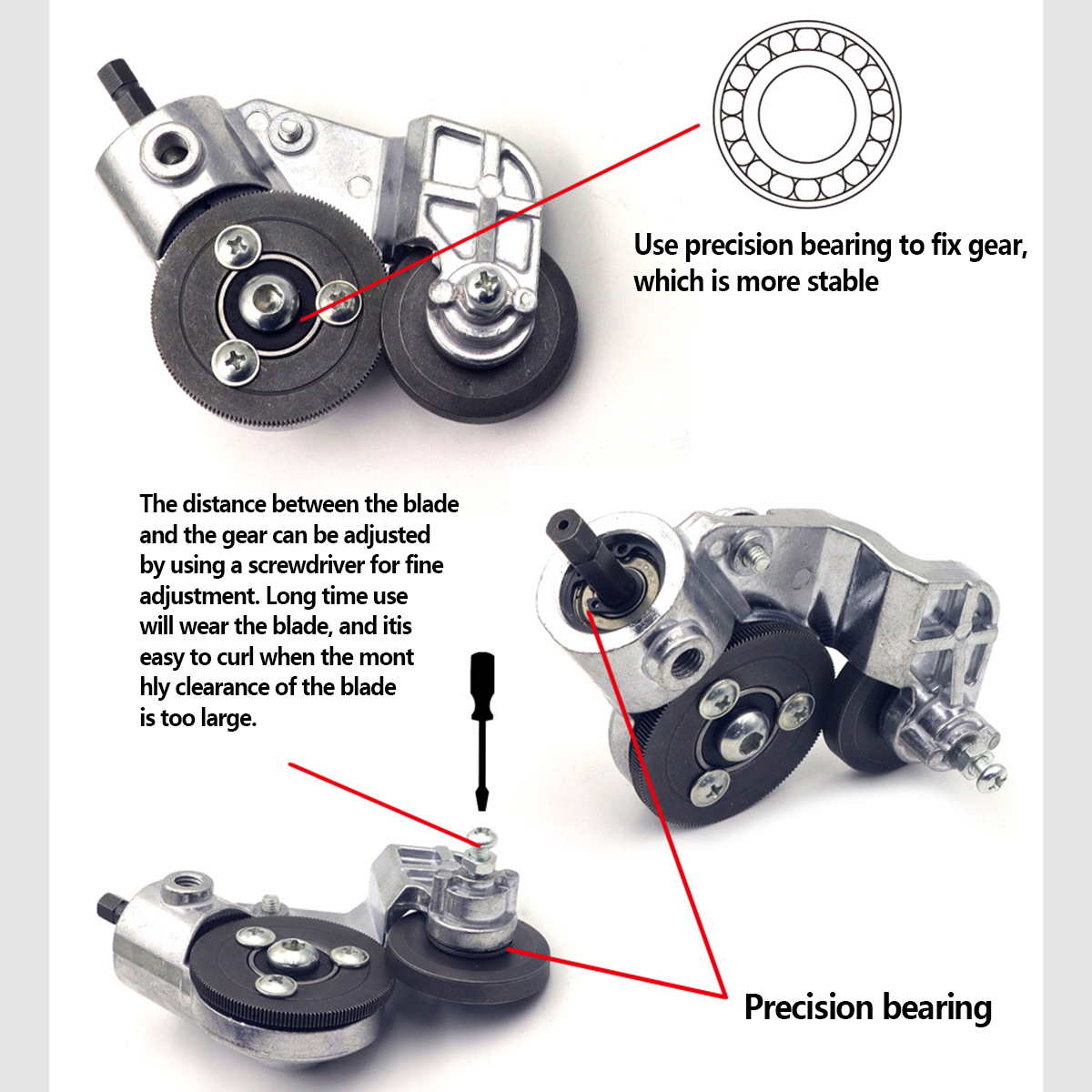 Use precision bearing to fix gear, which is more stable

The distance between the blade and the gear can be adjusted by using a screwdriver for fine adjustment. Long time use will wear the blade, and itis easy to curl when the mont hly clearance of the blade is too large.

Precision bearing